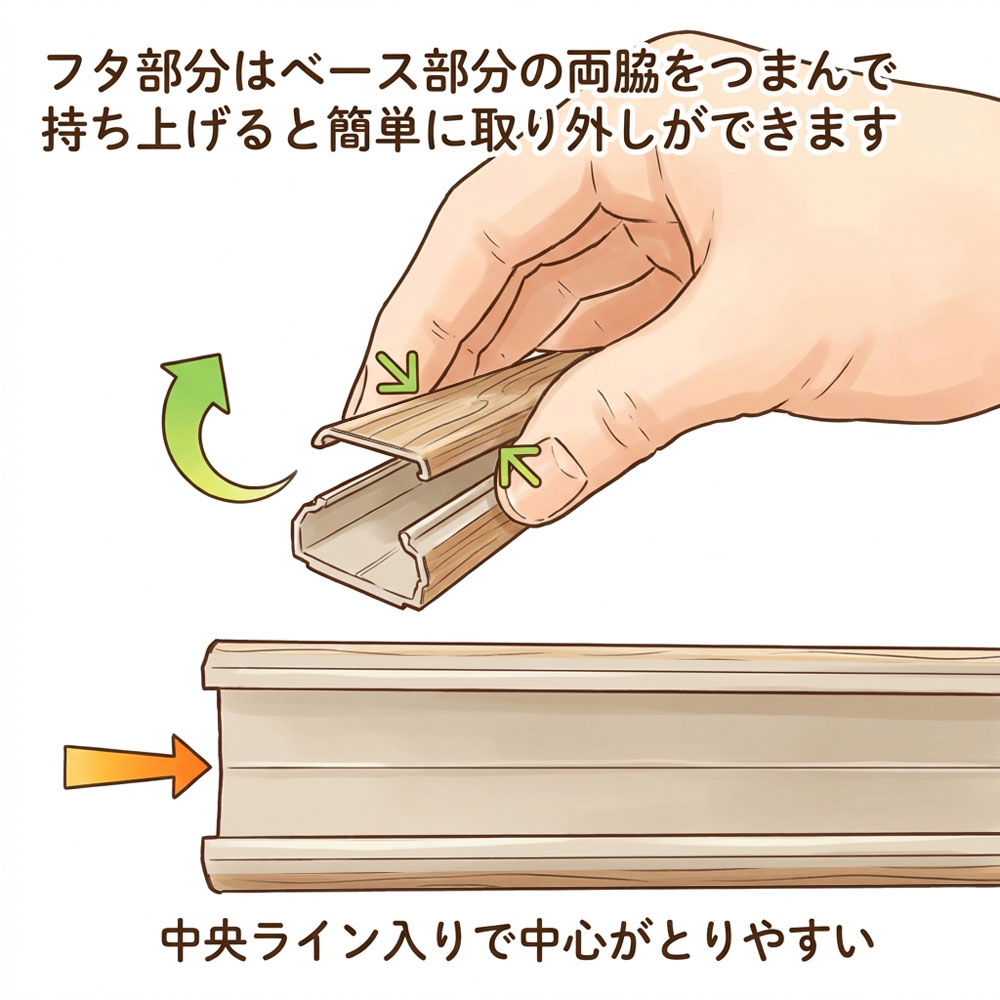 フタ部分はベース部分の両脇をつまんで持ち上げると簡単に取り外しができます

中央ライン入りで中心がとりやすい