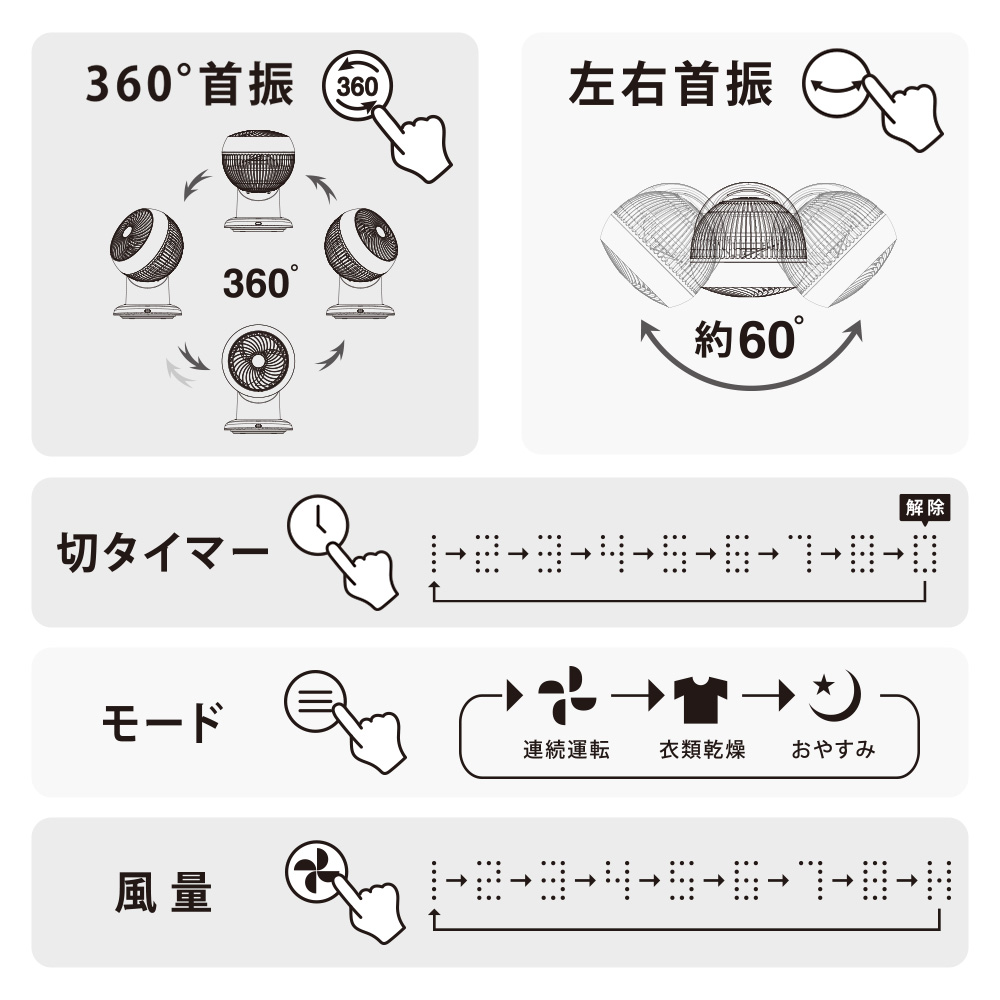 360°首振

360

360°

左右首振

約60°

切タイマー

解除

1→2→3→4→5→6→7→8→0

モード

連続運転 → 衣類乾燥 → おやすみ

風量

1→2→3→4→5→6→7→8→H