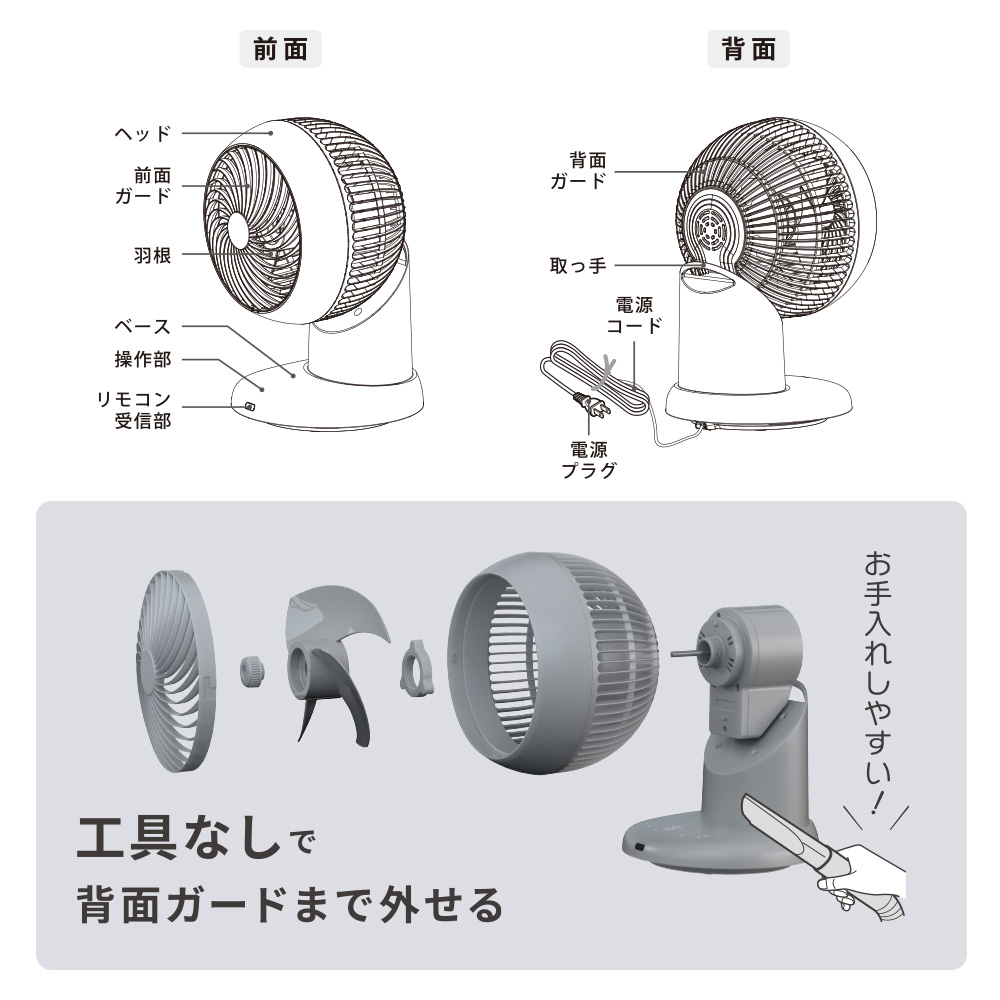 前面

ヘッド

前面ガード

羽根

ベース

操作部

リモコン受信部

背面

背面ガード

取っ手

電源コード

電源プラグ

お手入れしやすい!

工具なしで
背面ガードまで外せる