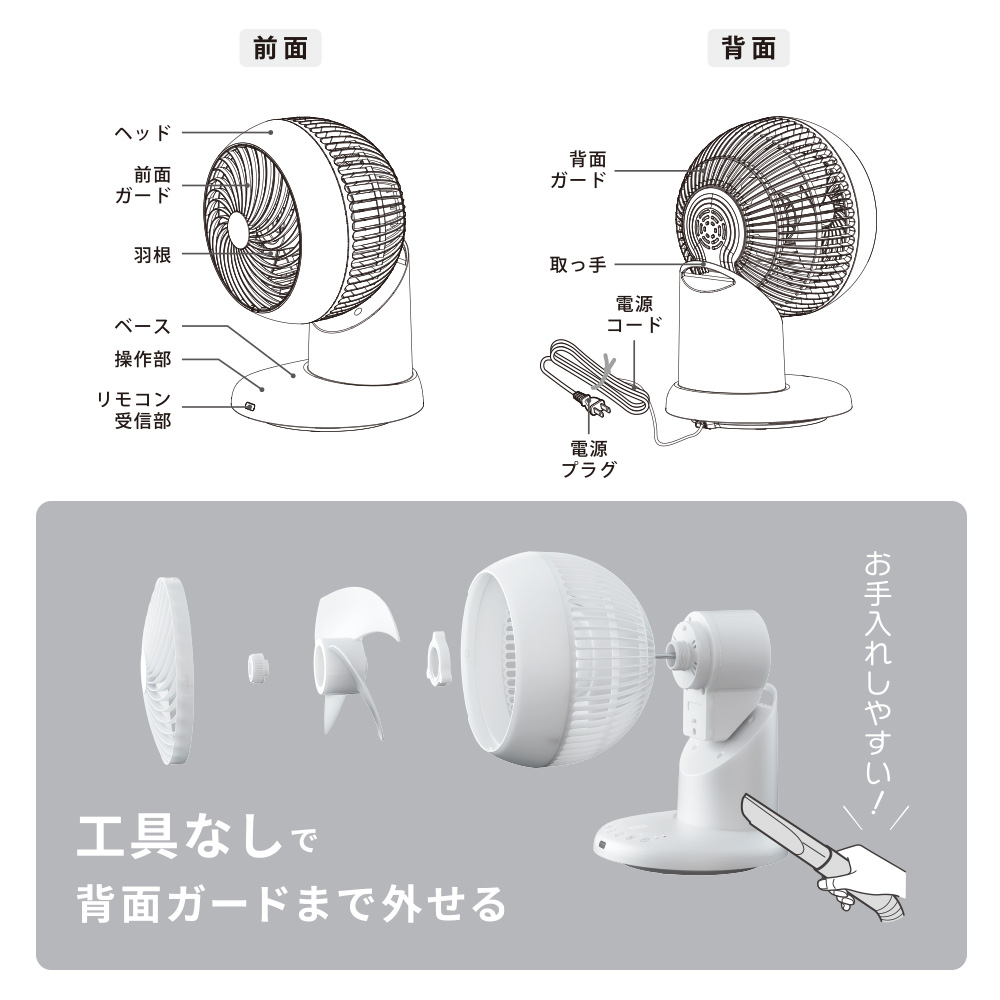 前面

ヘッド

前面ガード

羽根

ベース

操作部

リモコン受信部

背面

背面ガード

取っ手

電源コード

電源プラグ

お手入れしやすい!

工具なしで
背面ガードまで外せる