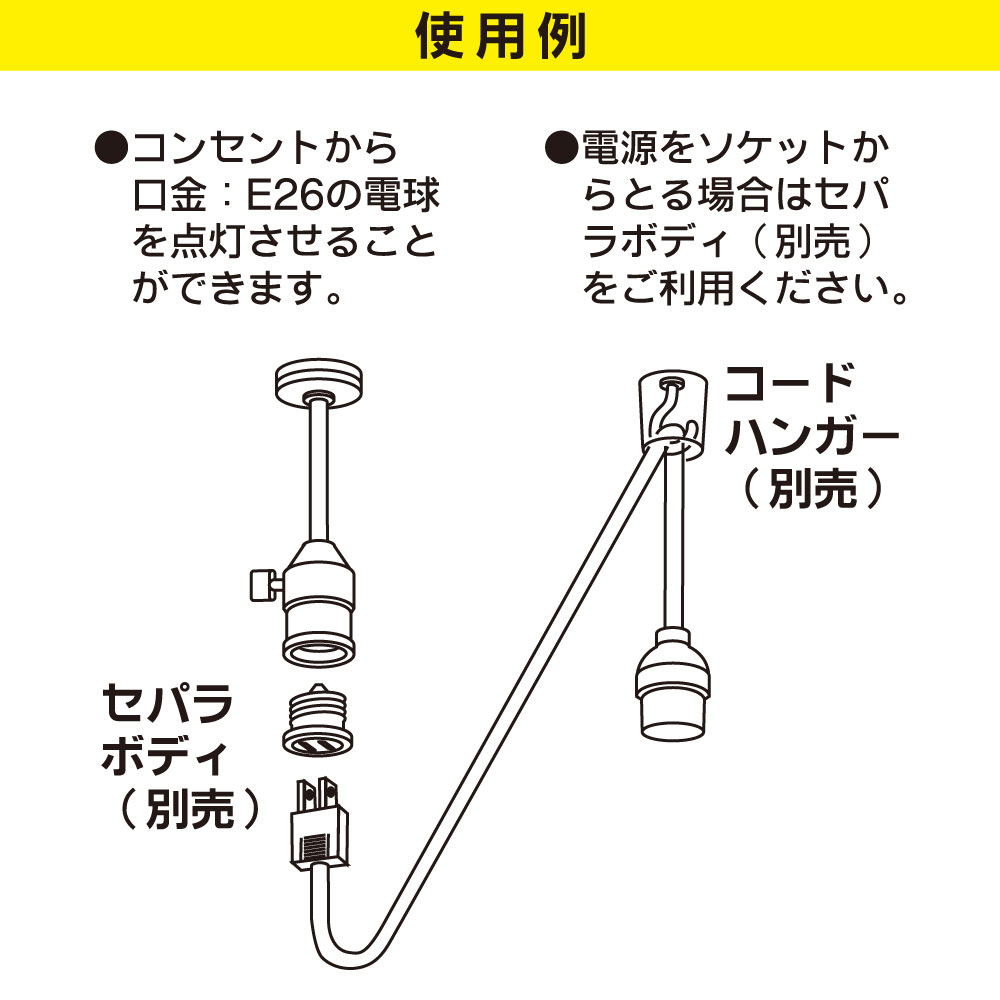 使用例

●コンセントから口金：E26の電球を点灯させることができます。

●電源をソケットからとる場合はセパラボディ（別売）をご利用ください。

コードハンガー（別売）

セパラボディ（別売）