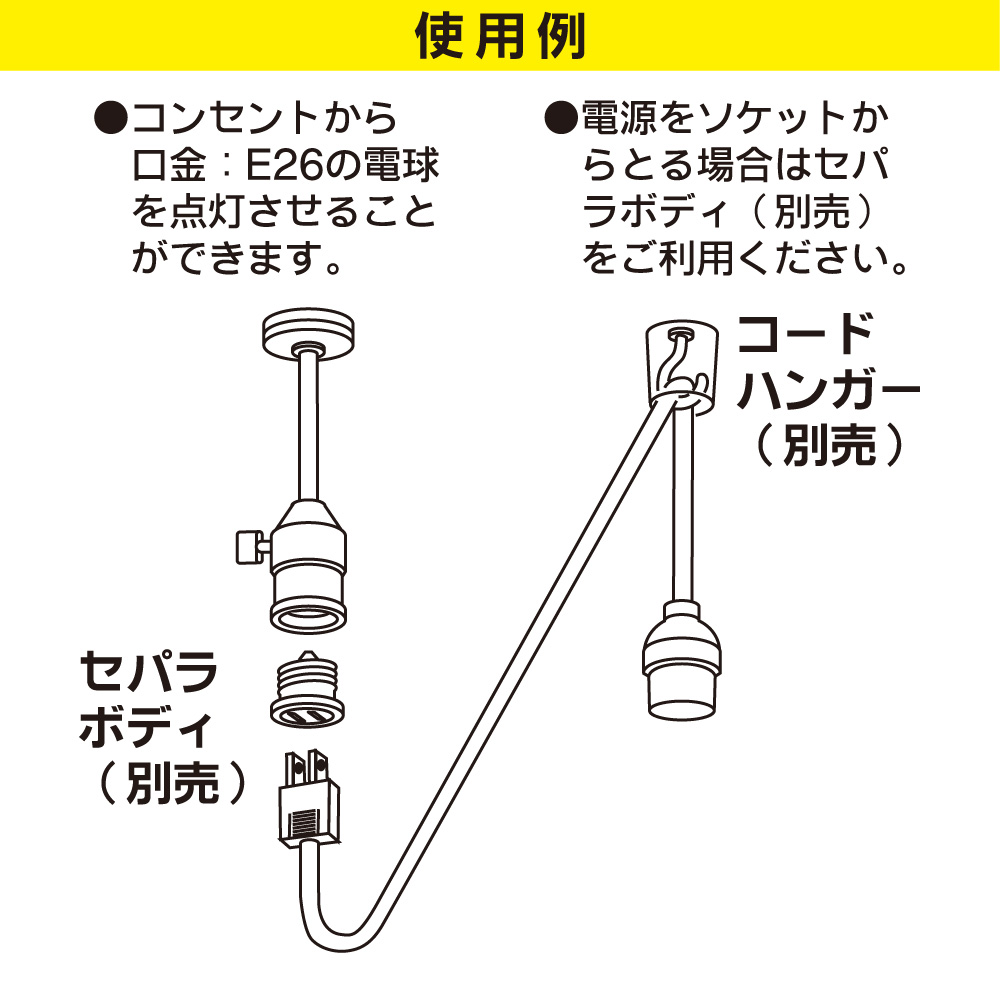 使用例

●コンセントから口金：E26の電球を点灯させることができます。

●電源をソケットからとる場合はセパラボディ（別売）をご利用ください。

コードハンガー（別売）

セパラボディ（別売）