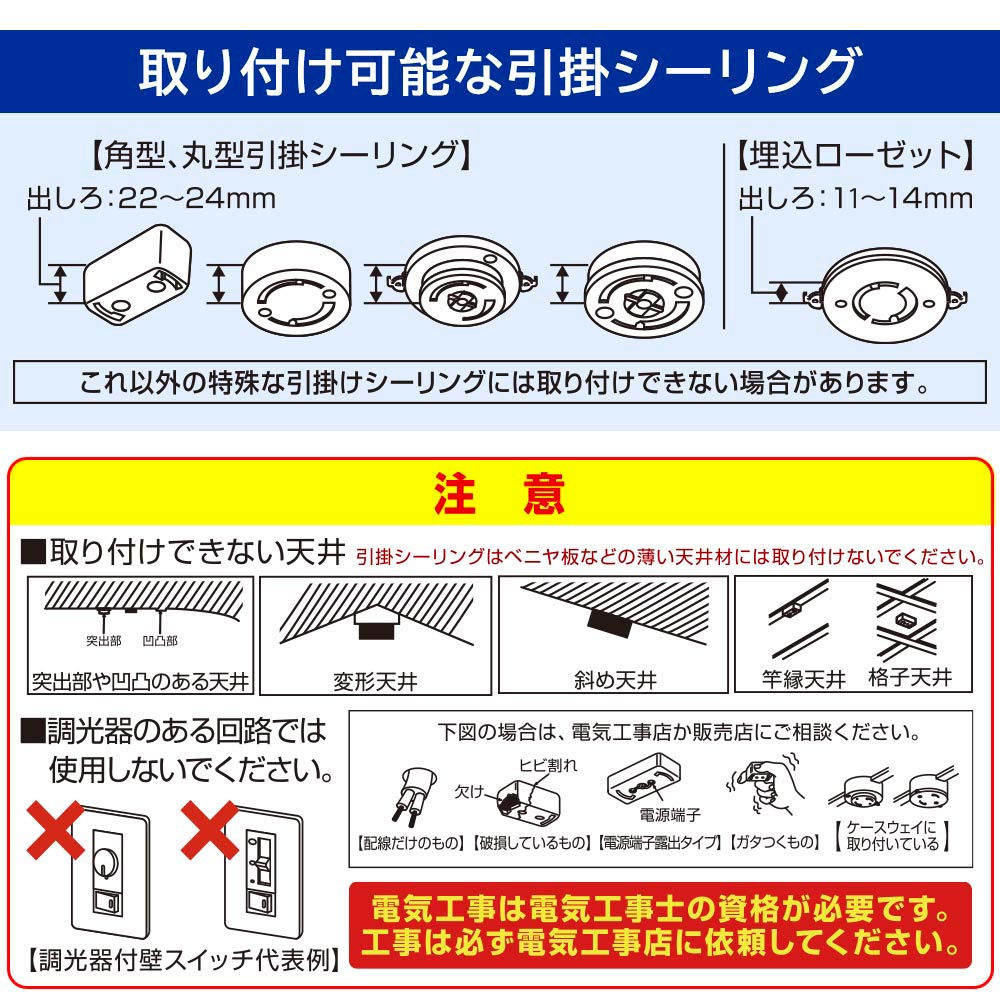 取り付け可能な引掛シーリング

【角型、丸型引掛シーリング】
出しろ：22～24mm

【埋込ローゼット】
出しろ：11～14mm

これ以外の特殊な引掛けシーリングには取り付けできない場合があります。

注　意

■取り付けできない天井　引掛シーリングはベニヤ板などの薄い天井材には取り付けないでください。

突出部　凹凸部
突出部や凹凸のある天井　変形天井　斜め天井　竿縁天井　格子天井

■調光器のある回路では使用しないでください。

【調光器付壁スイッチ代表例】

下図の場合は、電気工事店か販売店にご相談ください。

ヒビ割れ
欠け
電源端子
【配線だけのもの】【破損しているもの】【電源端子露出タイプ】【ガタつくもの】【ケースウェイに取り付いている】

電気工事は電気工事士の資格が必要です。
工事は必ず電気工事店に依頼してください。