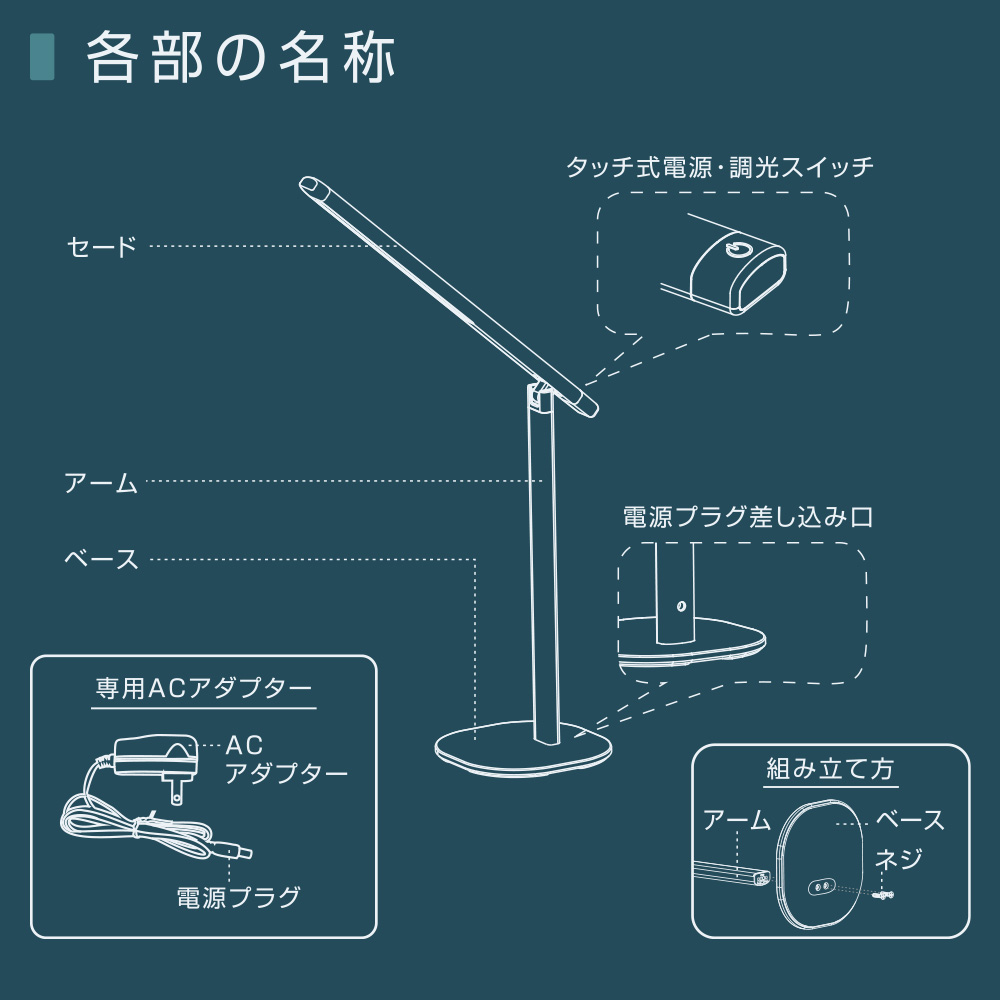 各部の名称

タッチ式電源・調光スイッチ

セード

アーム

ベース

電源プラグ差し込み口

専用ACアダプター

AC
アダプター

電源プラグ

組み立て方

アーム

ベース

ネジ