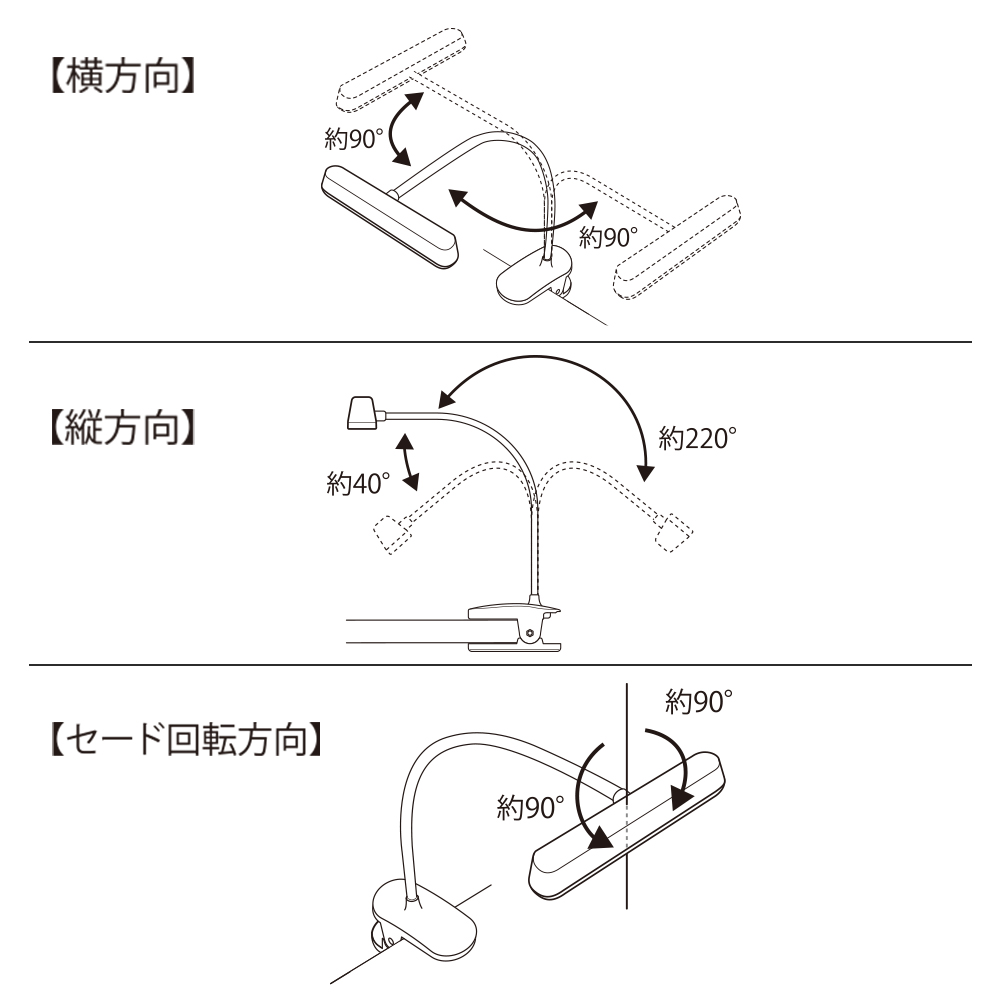 【横方向】

約90°

約90°

【縦方向】

約220°

約40°

【セード回転方向】

約90°

約90°