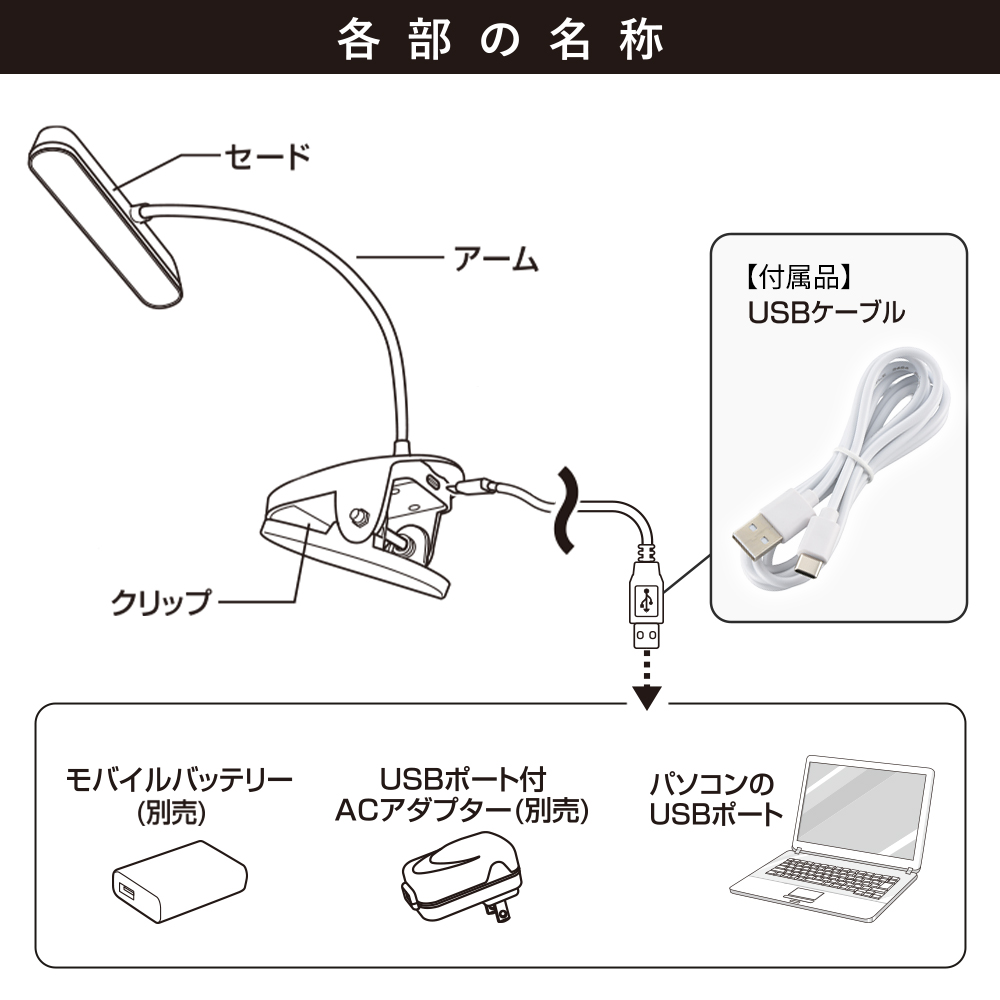 各部の名称

セード

アーム

クリップ

【付属品】
USBケーブル

モバイルバッテリー
(別売)

USBポート付
ACアダプター(別売)

パソコンの
USBポート