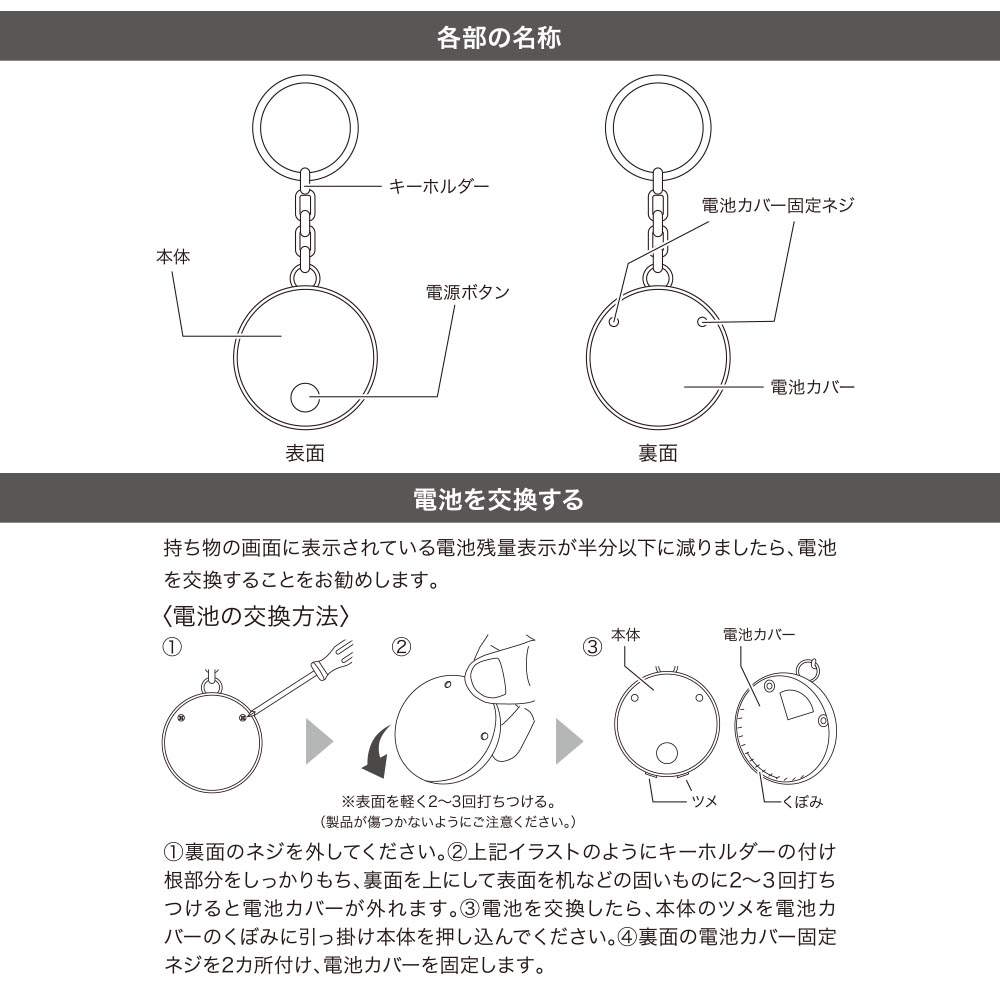 各部の名称

キーホルダー

本体

電源ボタン

表面

電池カバー固定ネジ

電池カバー

裏面

電池を交換する

持ち物の画面に表示されている電池残量表示が半分以下に減りましたら、電池を交換することをお勧めします。

〈電池の交換方法〉

①

②

※表面を軽く2〜3回打ちつける。
（製品が傷つかないようにご注意ください。）

③

本体

電池カバー

ツメ

くぼみ

①裏面のネジを外してください。②上記イラストのようにキーホルダーの付け根部分をしっかりもち、裏面を上にして表面を机などの固いものに2〜3回打ちつけると電池カバーが外れます。③電池を交換したら、本体のツメを電池カバーのくぼみに引っ掛け本体を押し込んでください。④裏面の電池カバー固定ネジを2カ所付け、電池カバーを固定します。