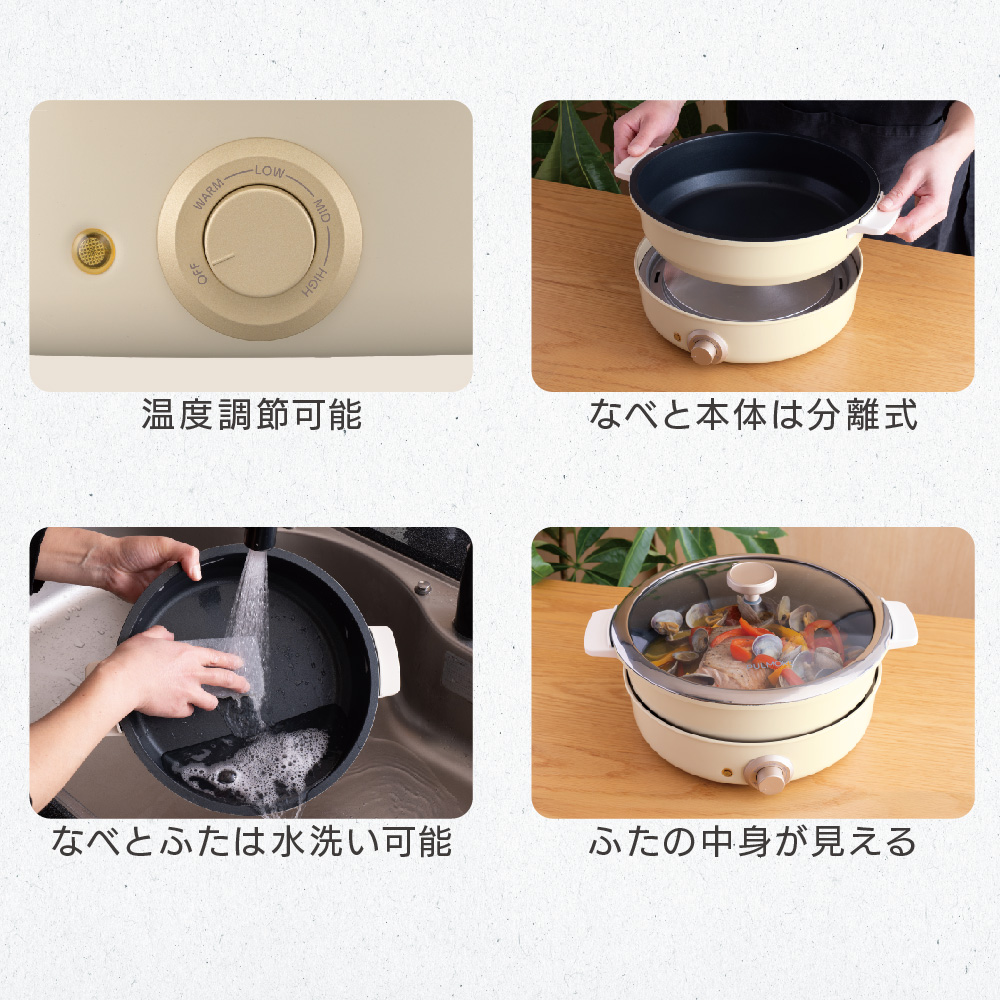 OFF WARM LOW MID HIGH

温度調節可能

なべと本体は分離式

なべとふたは水洗い可能

ふたの中身が見える