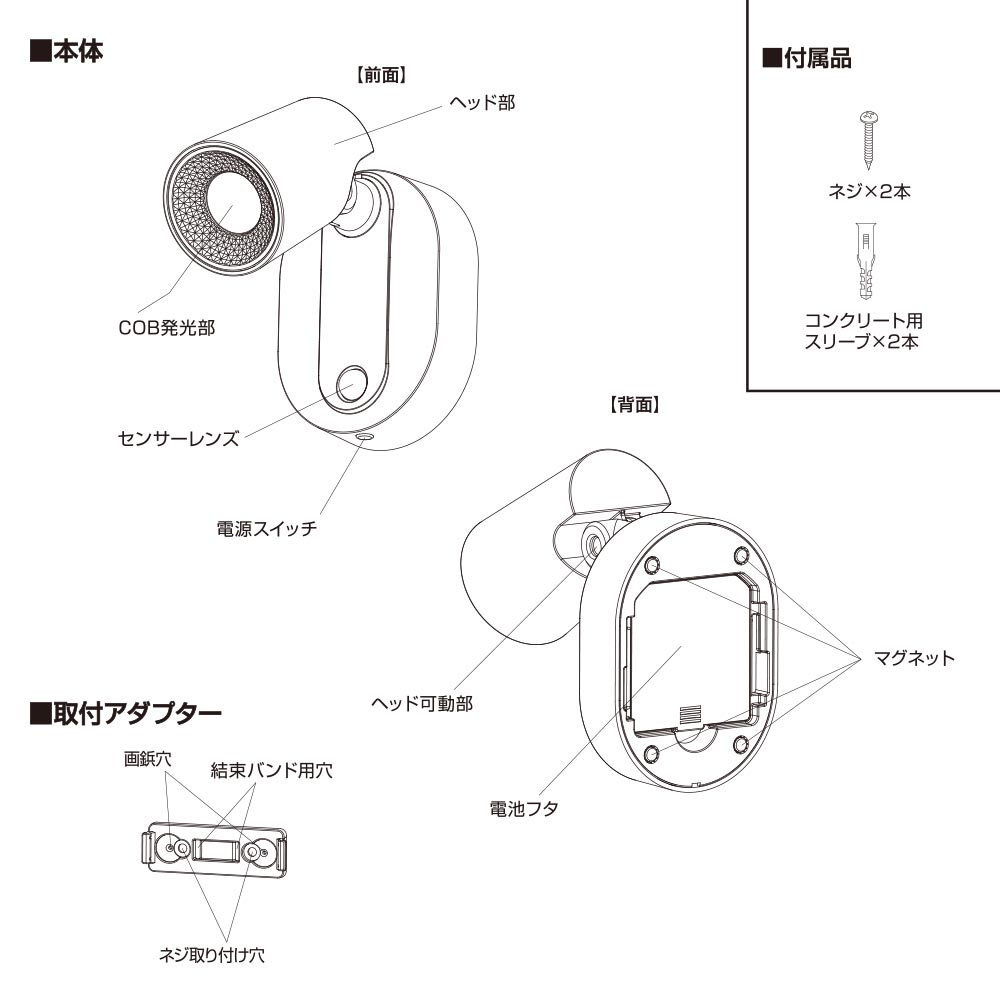 ■本体

【前面】

ヘッド部

COB発光部

センサーレンズ

電源スイッチ

■付属品

ネジ×2本

コンクリート用 スリーブ×2本

【背面】

マグネット

ヘッド可動部

電池フタ

■取付アダプター

画鋲穴

結束バンド用穴

ネジ取り付け穴