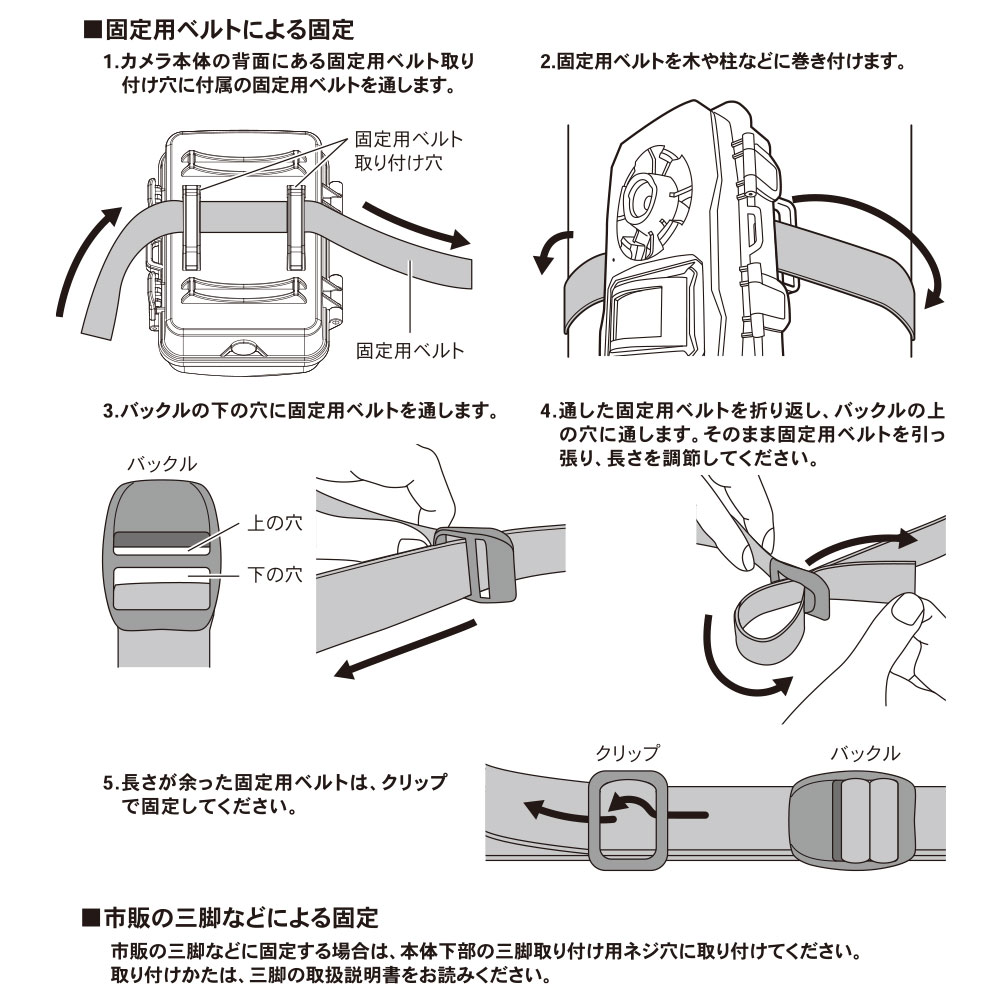 ■固定用ベルトによる固定

1.カメラ本体の背面にある固定用ベルト取り付け穴に付属の固定用ベルトを通します。

固定用ベルト取り付け穴

固定用ベルト

2.固定用ベルトを木や柱などに巻き付けます。

3.バックルの下の穴に固定用ベルトを通します。

バックル

上の穴

下の穴

4.通した固定用ベルトを折り返し、バックルの上の穴に通します。そのまま固定用ベルトを引っ張り、長さを調節してください。

5.長さが余った固定用ベルトは、クリップで固定してください。

クリップ

バックル

■市販の三脚などによる固定

市販の三脚などに固定する場合は、本体下部の三脚取り付け用ネジ穴に取り付けてください。
取り付けかたは、三脚の取扱説明書をお読みください。