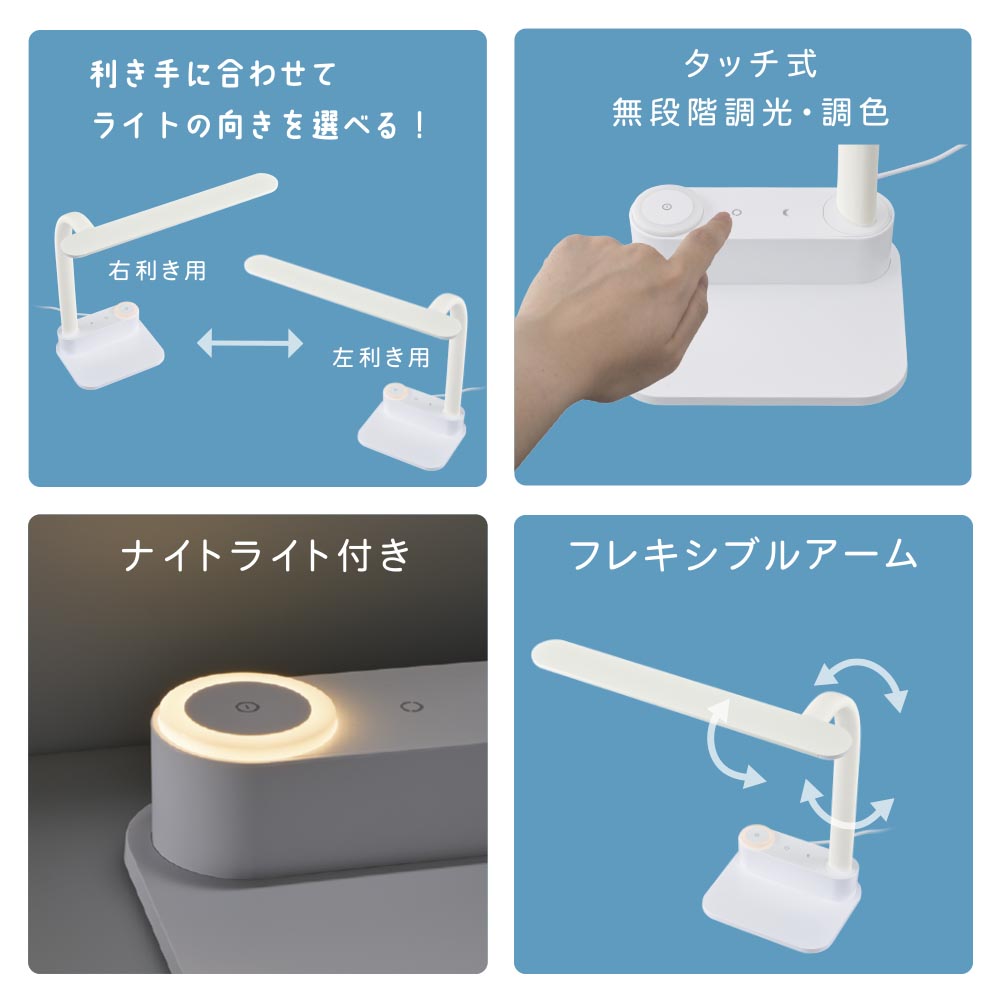 利き手に合わせて
ライトの向きを選べる！

右利き用

左利き用

タッチ式
無段階調光・調色

ナイトライト付き

フレキシブルアーム