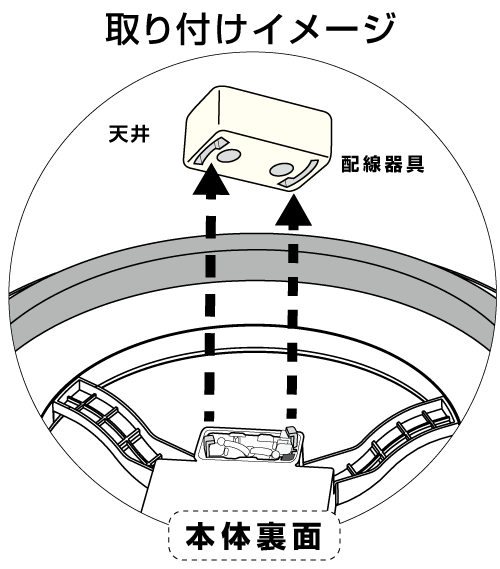 取り付けイメージ

天井

配線器具

本体裏面