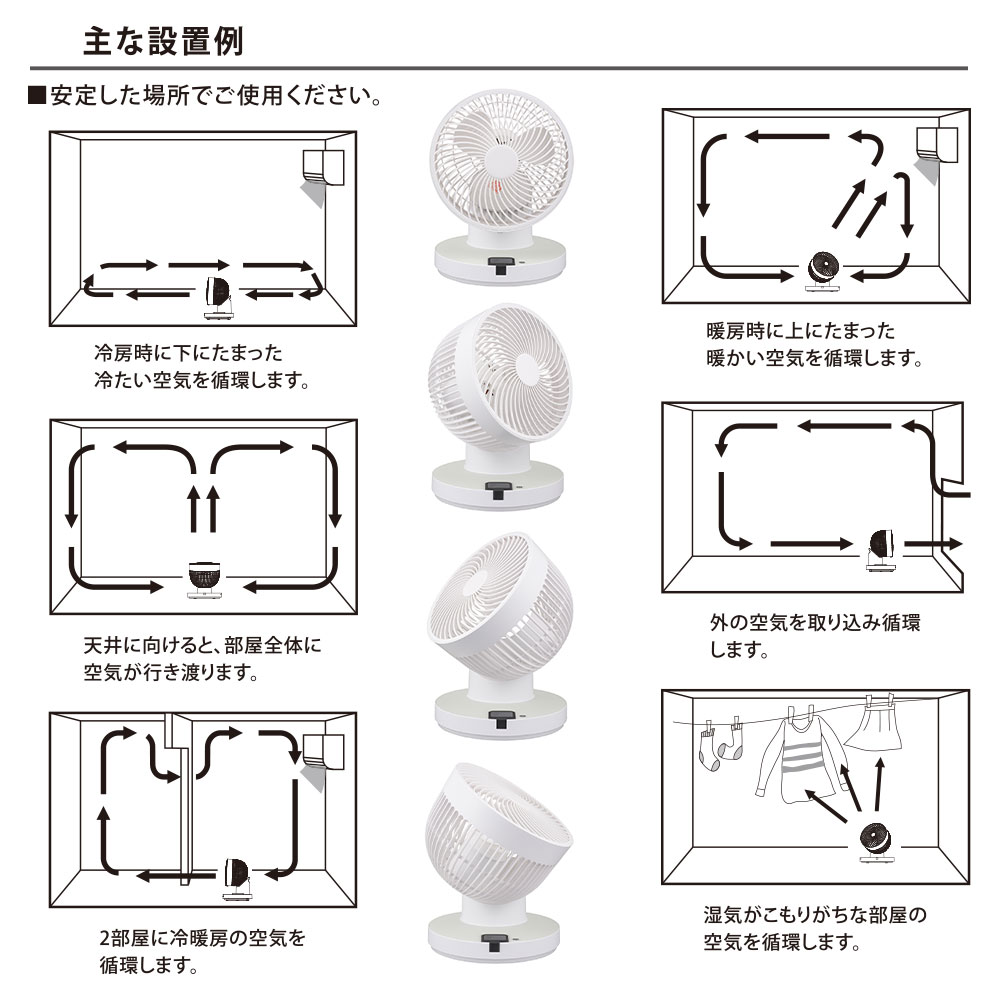 主な設置例

■安定した場所でご使用ください。

冷房時に下にたまった冷たい空気を循環します。

天井に向けると、部屋全体に空気が行き渡ります。

2部屋に冷暖房の空気を循環します。

暖房時に上にたまった暖かい空気を循環します。

外の空気を取り込み循環します。

湿気がこもりがちな部屋の空気を循環します。